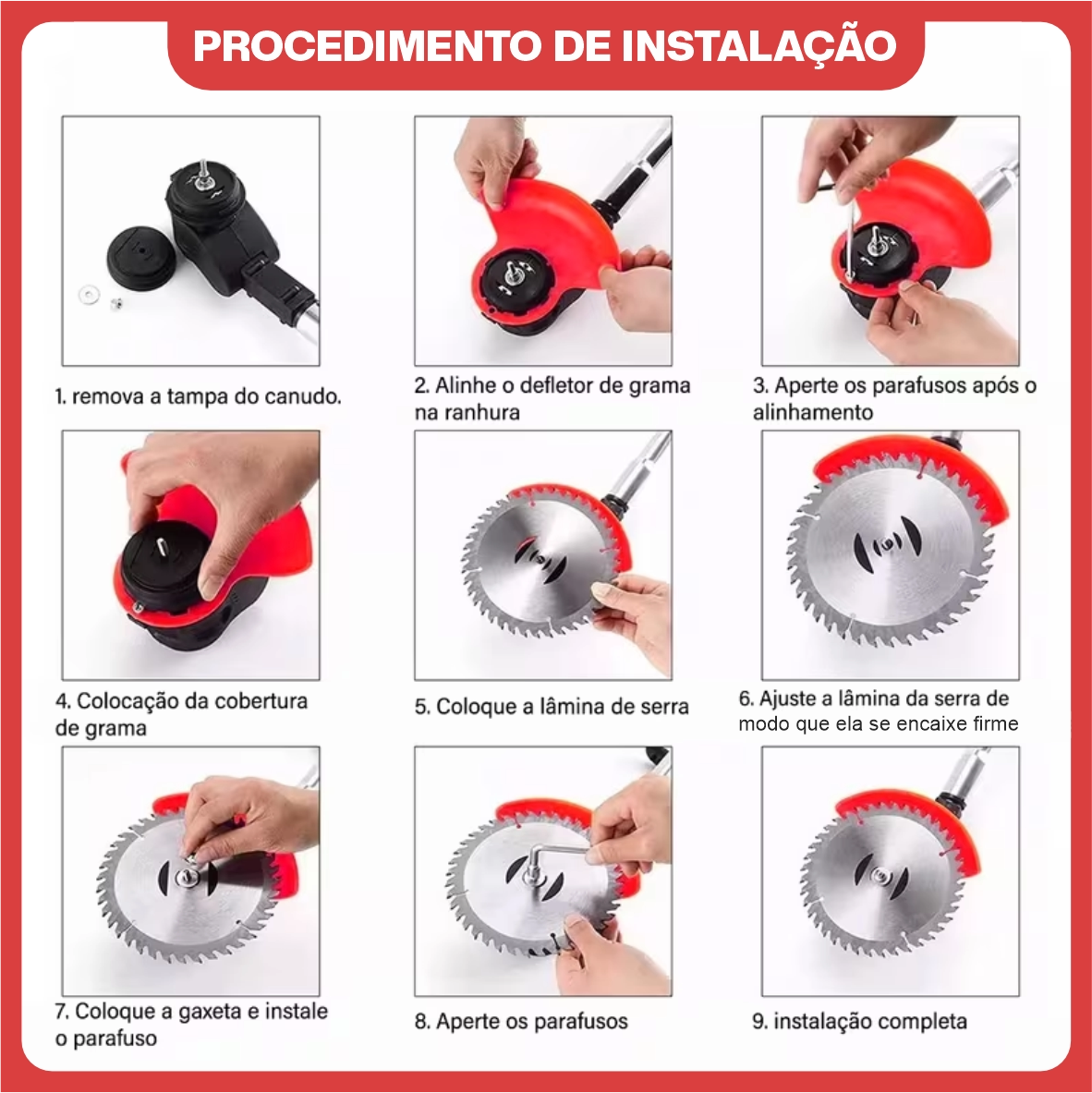 PROCEDIMENTO DE INSTALAÇÃO

1. remova a tampa do canudo.

2. Alinhe o defletor de grama na ranhura

3. Aperte os parafusos após o alinhamento

4. Colocação da cobertura de grama

5. Coloque a lâmina de serra

6. Ajuste a lâmina da serra de modo que ela se encaixe firme

7. Coloque a gaxeta e instale o parafuso

8. Aperte os parafusos

9. instalação completa