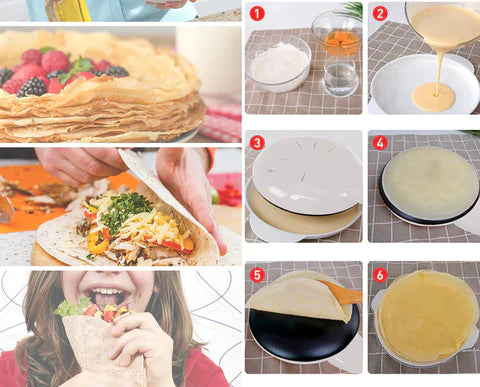 1
2
3
4
5
6